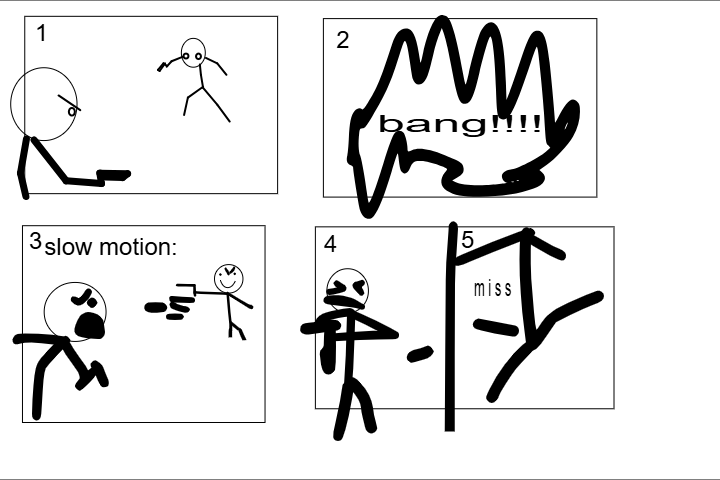 1

2

bang!!!!

3 slow motion:

4

5

miss